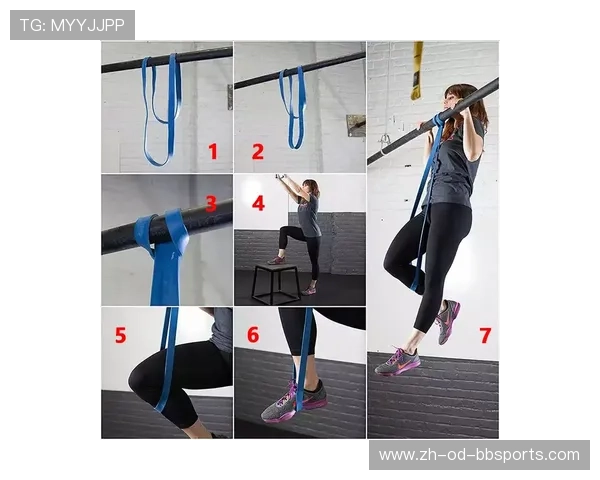 TG: MYYJJPP

1

2

3

4

5

6

7

www.zh-od-bbsports.com